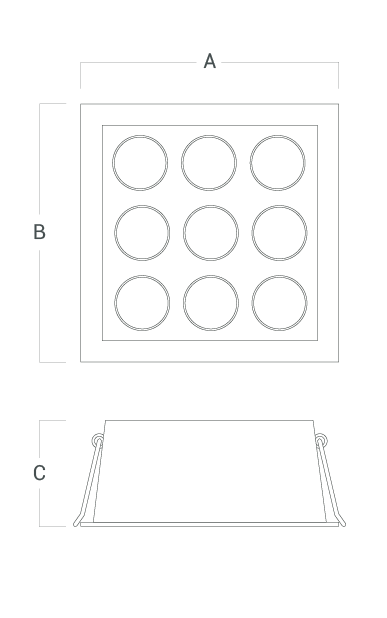 A

B

C